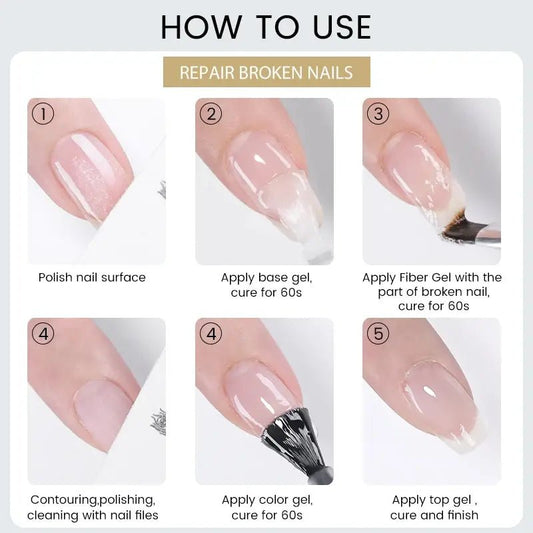 HOW TO USE

REPAIR BROKEN NAILS

①
Polish nail surface

②
Apply base gel, cure for 60s

③
Apply Fiber Gel with the part of broken nail, cure for 60s

④
Contouring,polishing, cleaning with nail files

④
Apply color gel, cure for 60s

⑤
Apply top gel , cure and finish