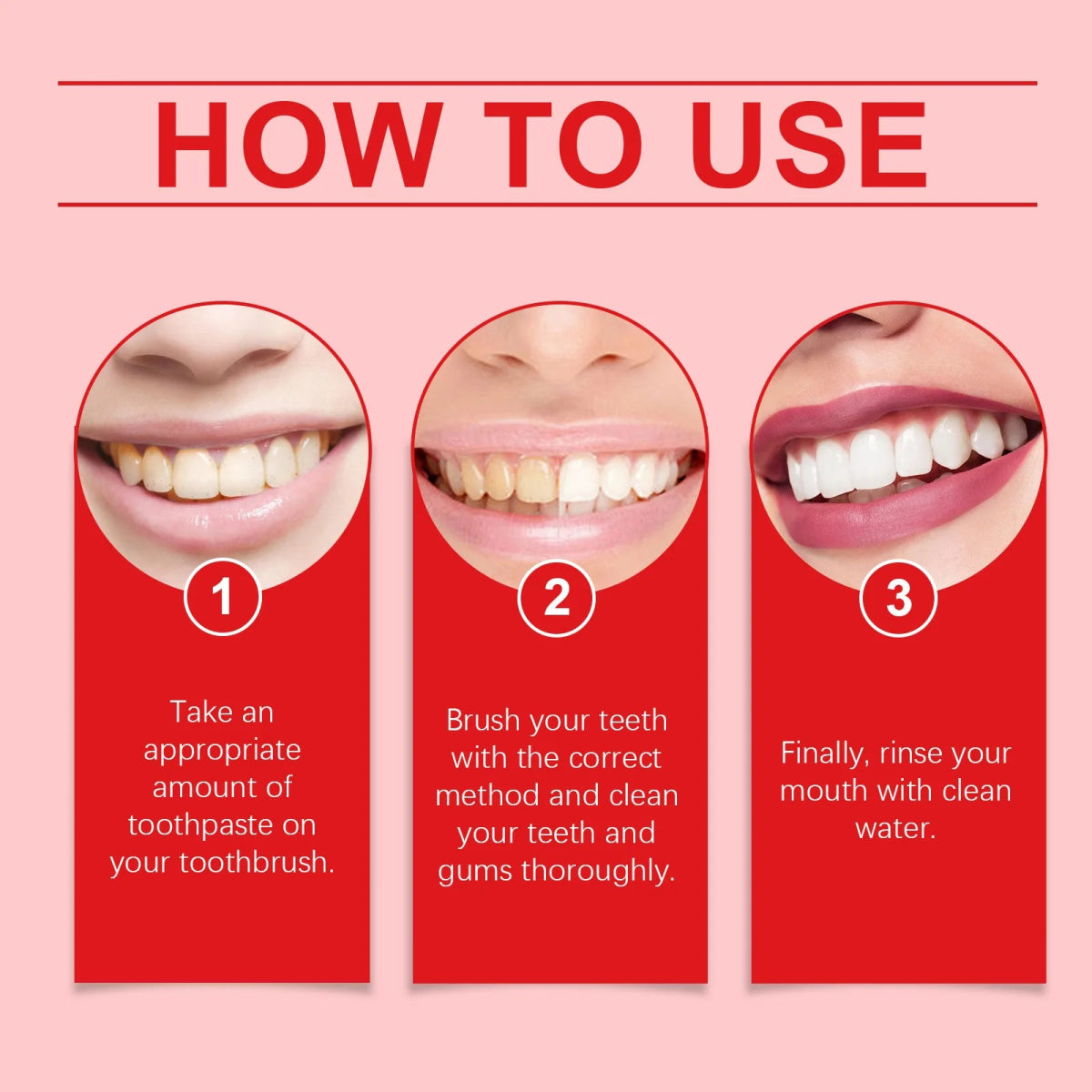 HOW TO USE

1

Take an appropriate amount of toothpaste on your toothbrush.

2

Brush your teeth with the correct method and clean your teeth and gums thoroughly.

3

Finally, rinse your mouth with clean water.