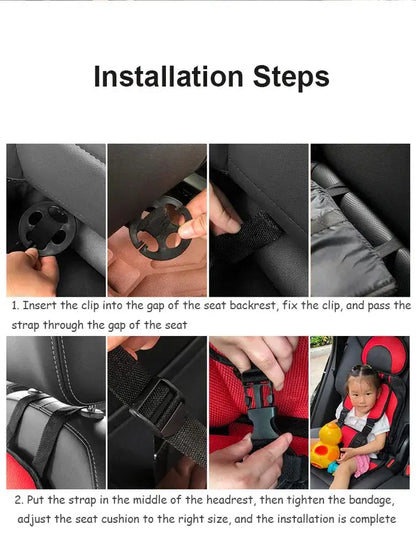 Installation Steps

1. Insert the clip into the gap of the seat backrest, fix the clip, and pass the strap through the gap of the seat

2. Put the strap in the middle of the headrest, then tighten the bandage, adjust the seat cushion to the right size, and the installation is complete