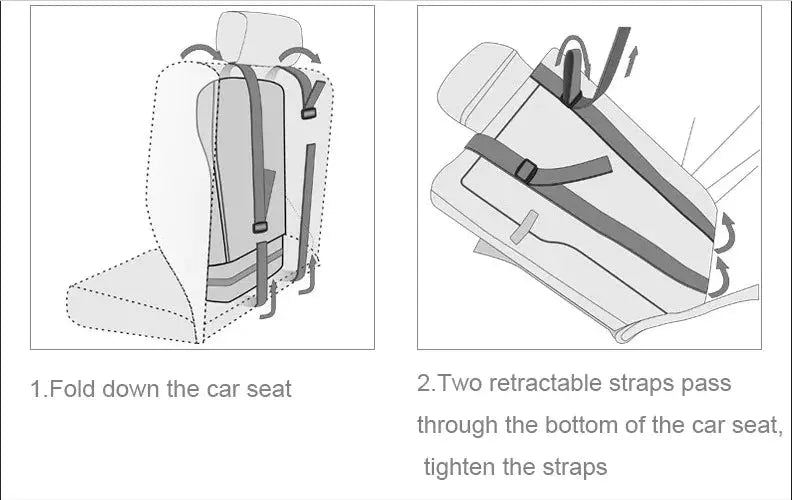 1.Fold down the car seat

2.Two retractable straps pass through the bottom of the car seat, tighten the straps