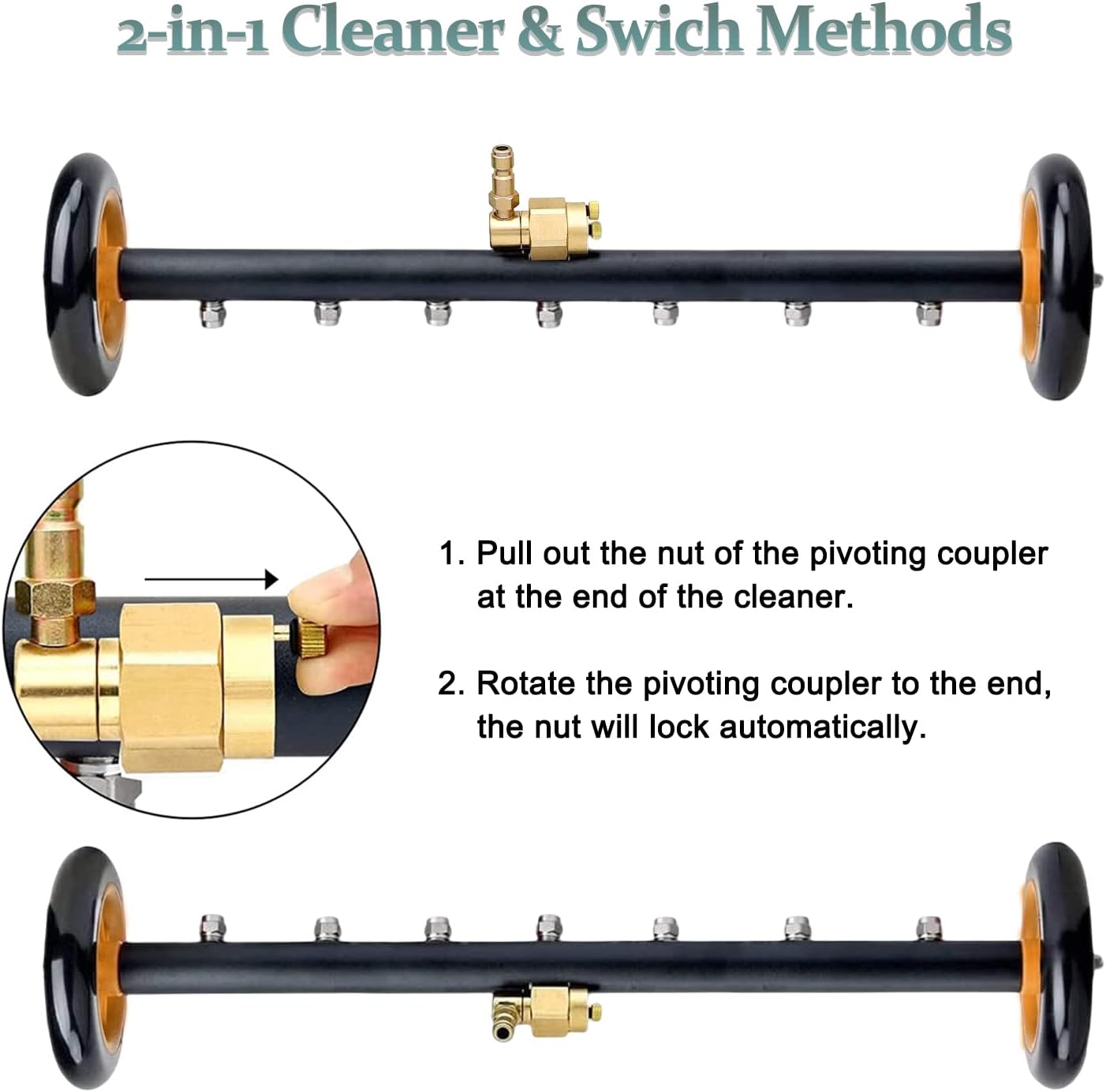 2-in-1 Cleaner & Swich Methods

1. Pull out the nut of the pivoting coupler at the end of the cleaner.

2. Rotate the pivoting coupler to the end, the nut will lock automatically.