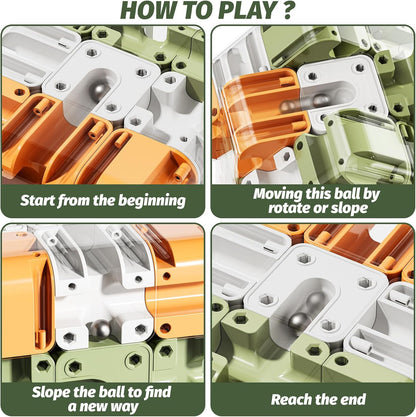 HOW TO PLAY ?

Start from the beginning

Moving this ball by rotate or slope

Slope the ball to find a new way

Reach the end