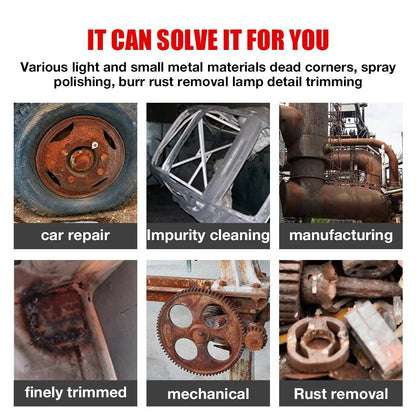 IT CAN SOLVE IT FOR YOU

Various light and small metal materials dead corners, spray polishing, burr rust removal lamp detail trimming

car repair

Impurity cleaning

manufacturing

finely trimmed

mechanical

Rust removal