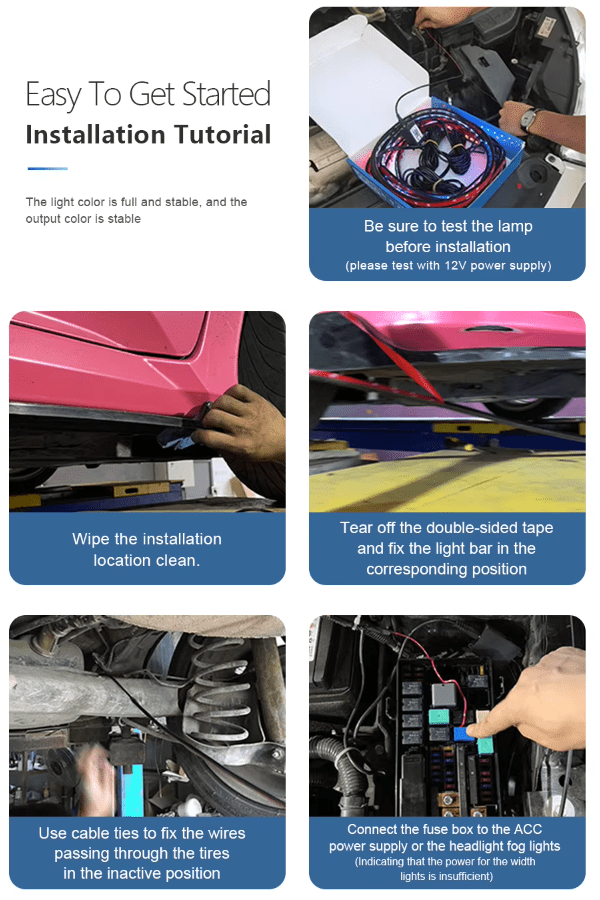 Easy To Get Started
Installation Tutorial

The light color is full and stable, and the output color is stable

Be sure to test the lamp before installation
(please test with 12V power supply)

Wipe the installation location clean.

Tear off the double-sided tape and fix the light bar in the corresponding position

Use cable ties to fix the wires passing through the tires in the inactive position

Connect the fuse box to the ACC power supply or the headlight fog lights
(Indicating that the power for the width lights is insufficient)